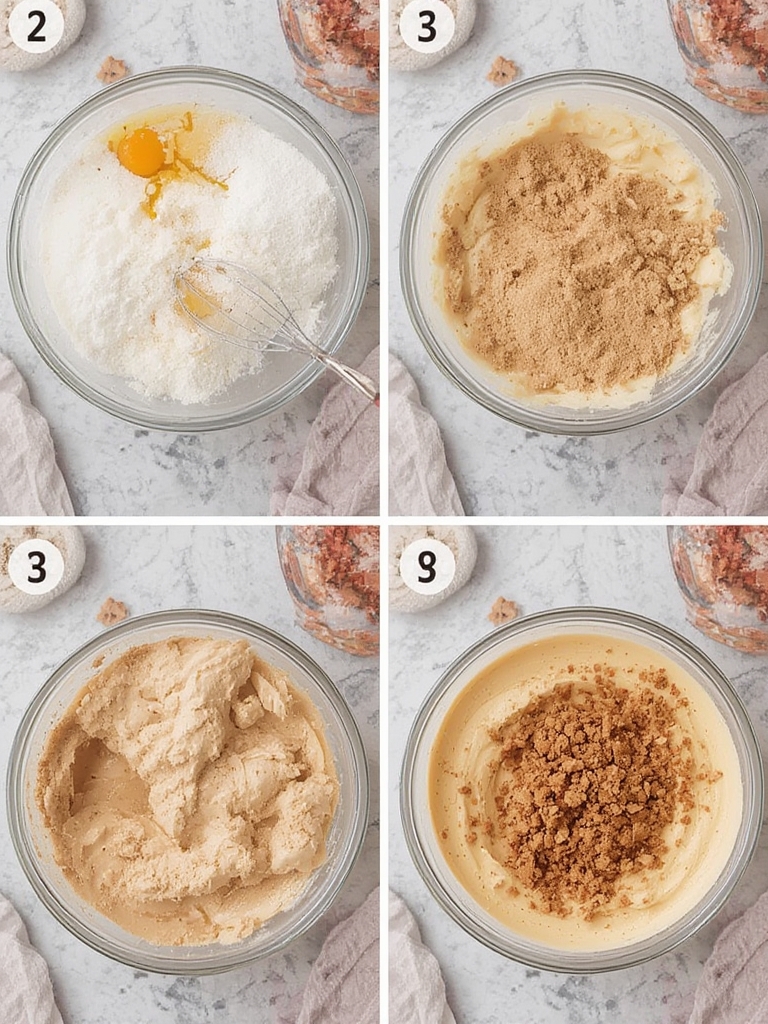 2

3

3

9